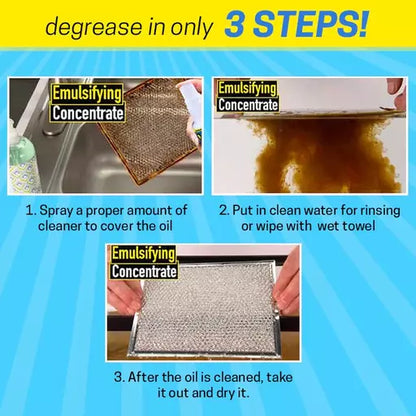 degrease in only 3 STEPS!

Emulsifying
Concentrate

1. Spray a proper amount of cleaner to cover the oil

Emulsifying
Concentrate

2. Put in clean water for rinsing or wipe with wet towel

Emulsifying
Concentrate

3. After the oil is cleaned, take it out and dry it.