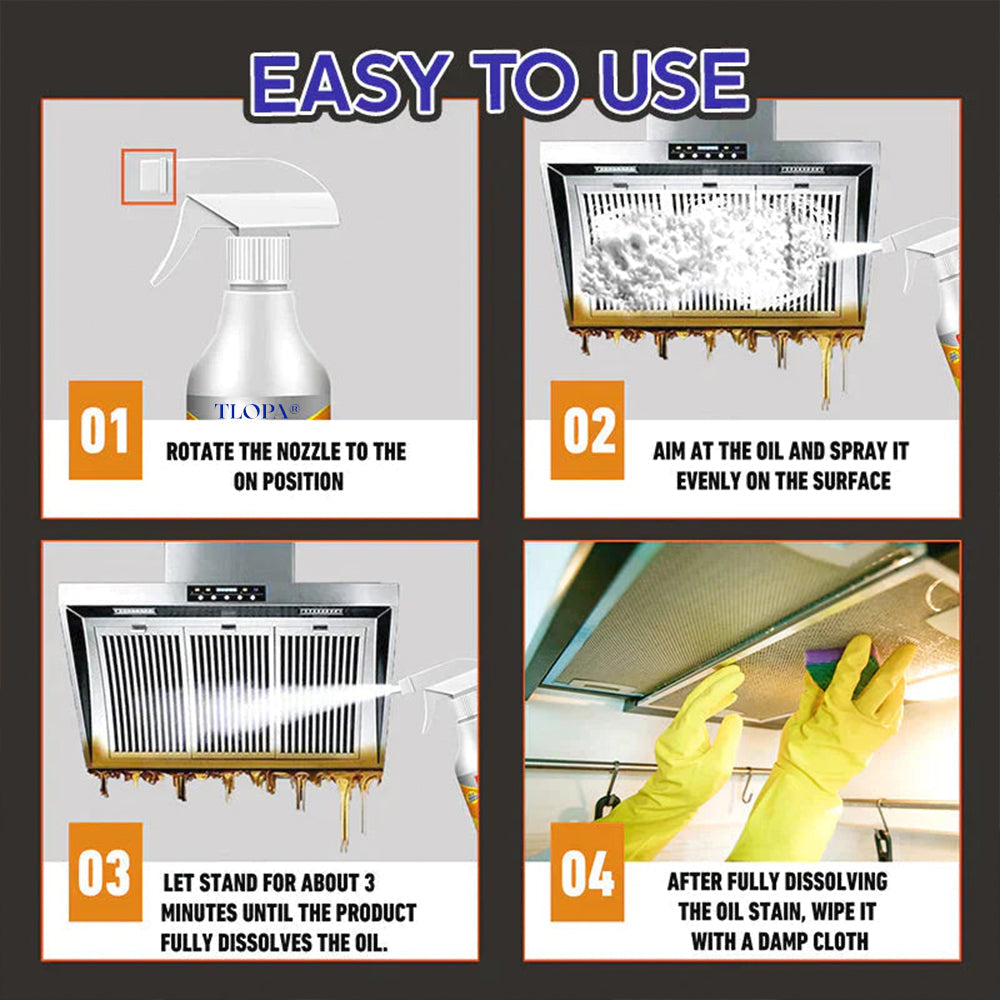 EASY TO USE

TLOPA®

01

ROTATE THE NOZZLE TO THE ON POSITION

02

AIM AT THE OIL AND SPRAY IT EVENLY ON THE SURFACE

03

LET STAND FOR ABOUT 3 MINUTES UNTIL THE PRODUCT FULLY DISSOLVES THE OIL.

04

AFTER FULLY DISSOLVING THE OIL STAIN, WIPE IT WITH A DAMP CLOTH